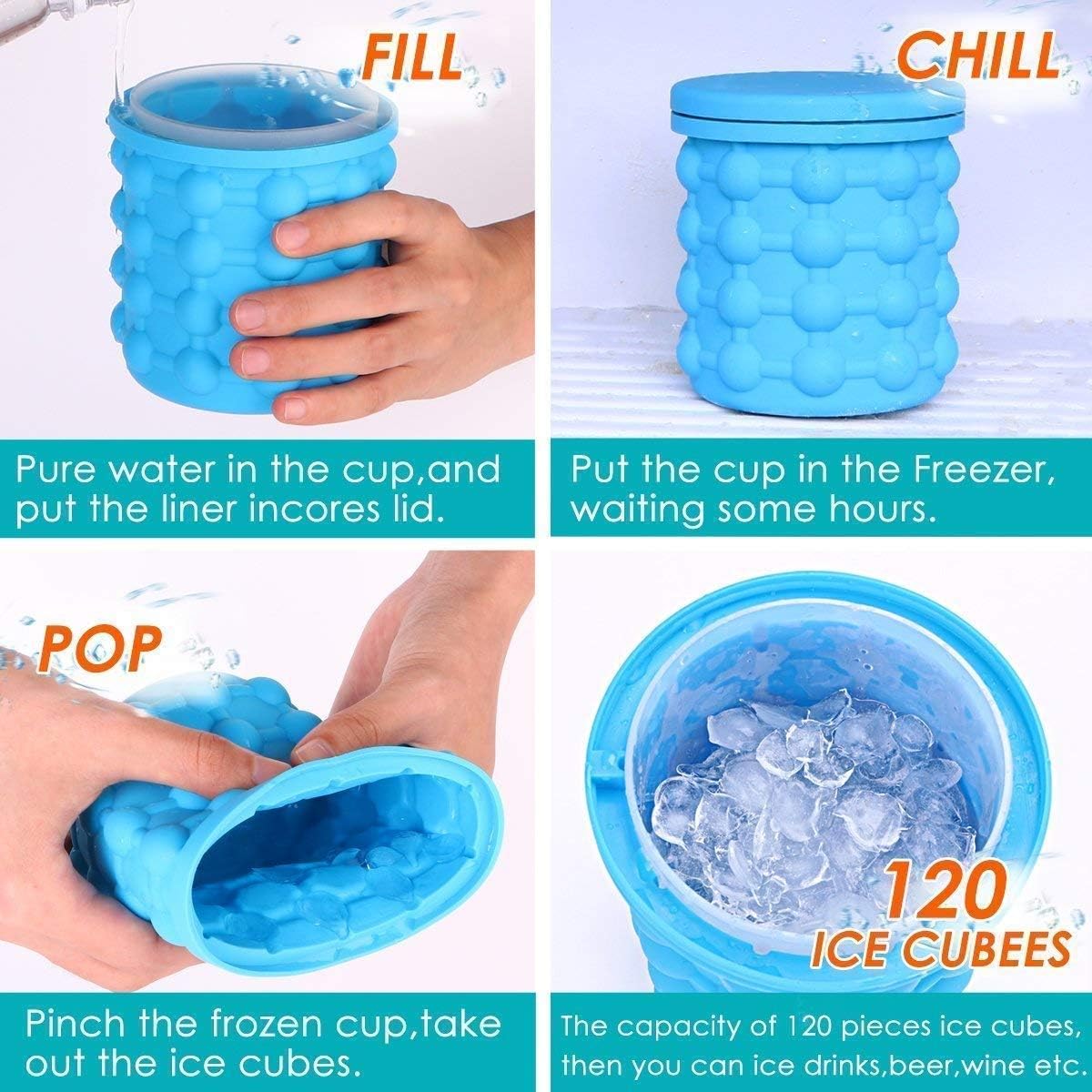 FILL

Pure water in the cup,and put the liner incores lid.

CHILL

Put the cup in the Freezer, waiting some hours.

POP

Pinch the frozen cup,take out the ice cubes.

120 ICE CUBEES

The capacity of 120 pieces ice cubes, then you can ice drinks,beer,wine etc.