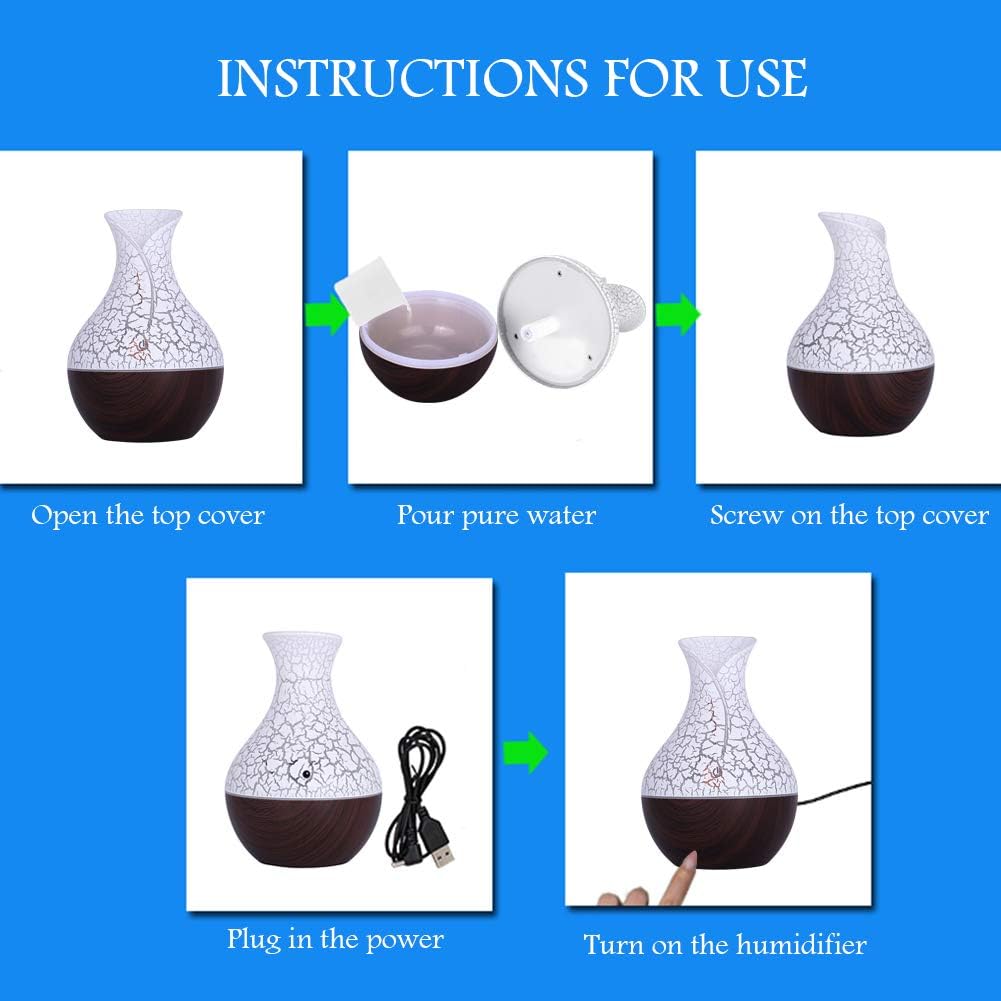 INSTRUCTIONS FOR USE

Open the top cover

Pour pure water

Screw on the top cover

Plug in the power

Turn on the humidifier