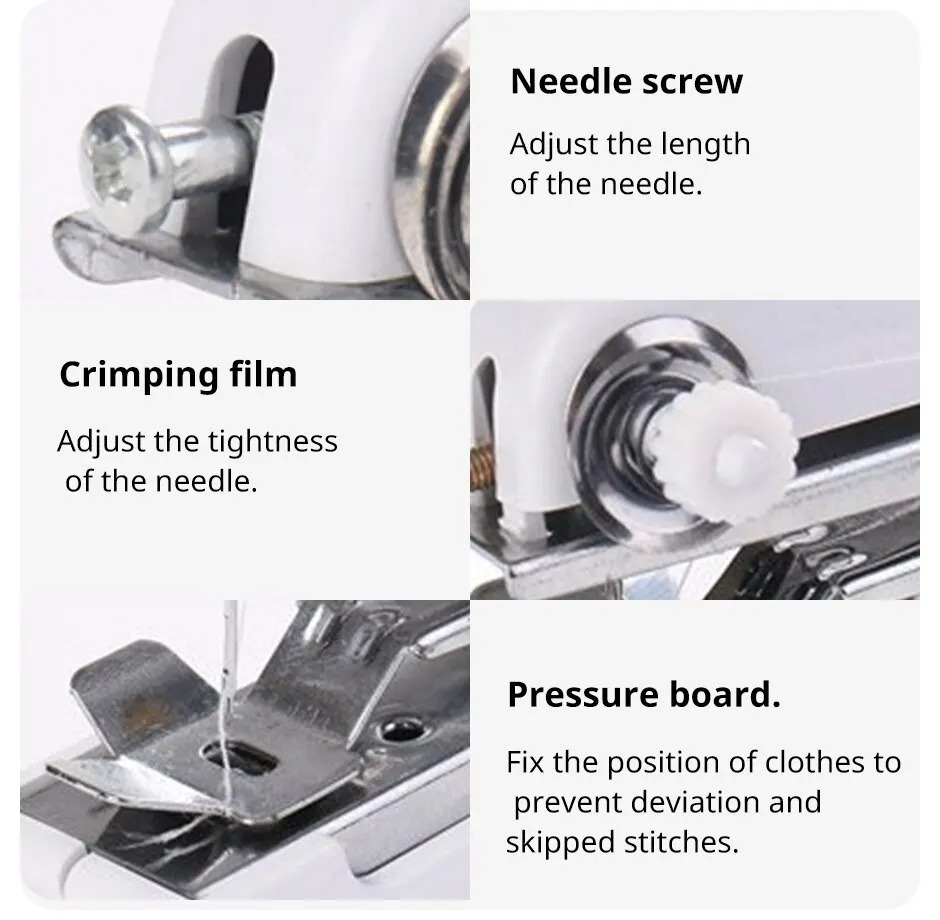 Needle screw

Adjust the length of the needle.

Crimping film

Adjust the tightness of the needle.

Pressure board.

Fix the position of clothes to prevent deviation and skipped stitches.