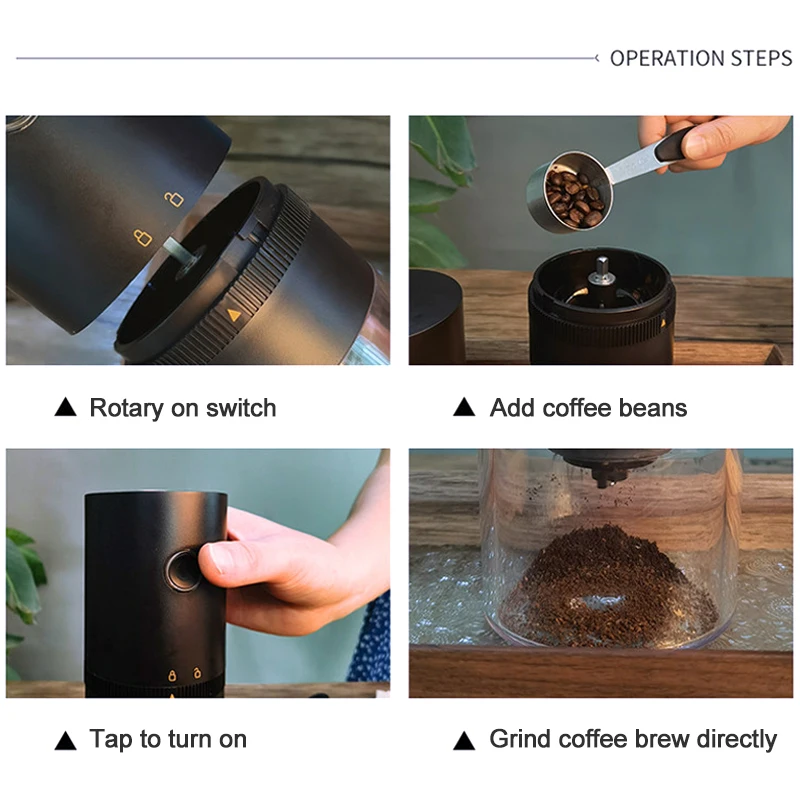 OPERATION STEPS

▲ Rotary on switch

▲ Add coffee beans

▲ Tap to turn on

▲ Grind coffee brew directly