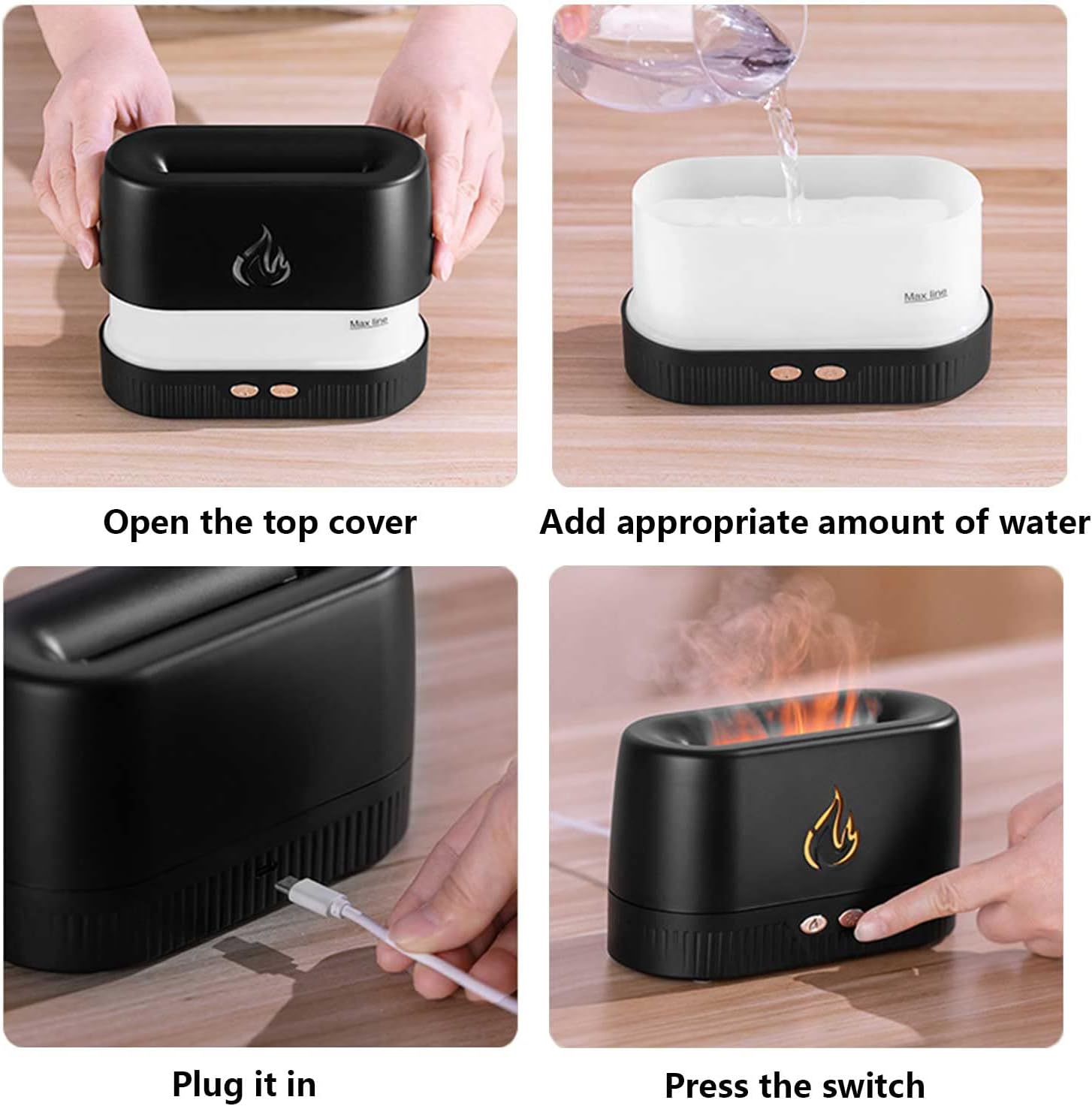 Max line

Open the top cover

Max line

Add appropriate amount of water

Plug it in

Press the switch