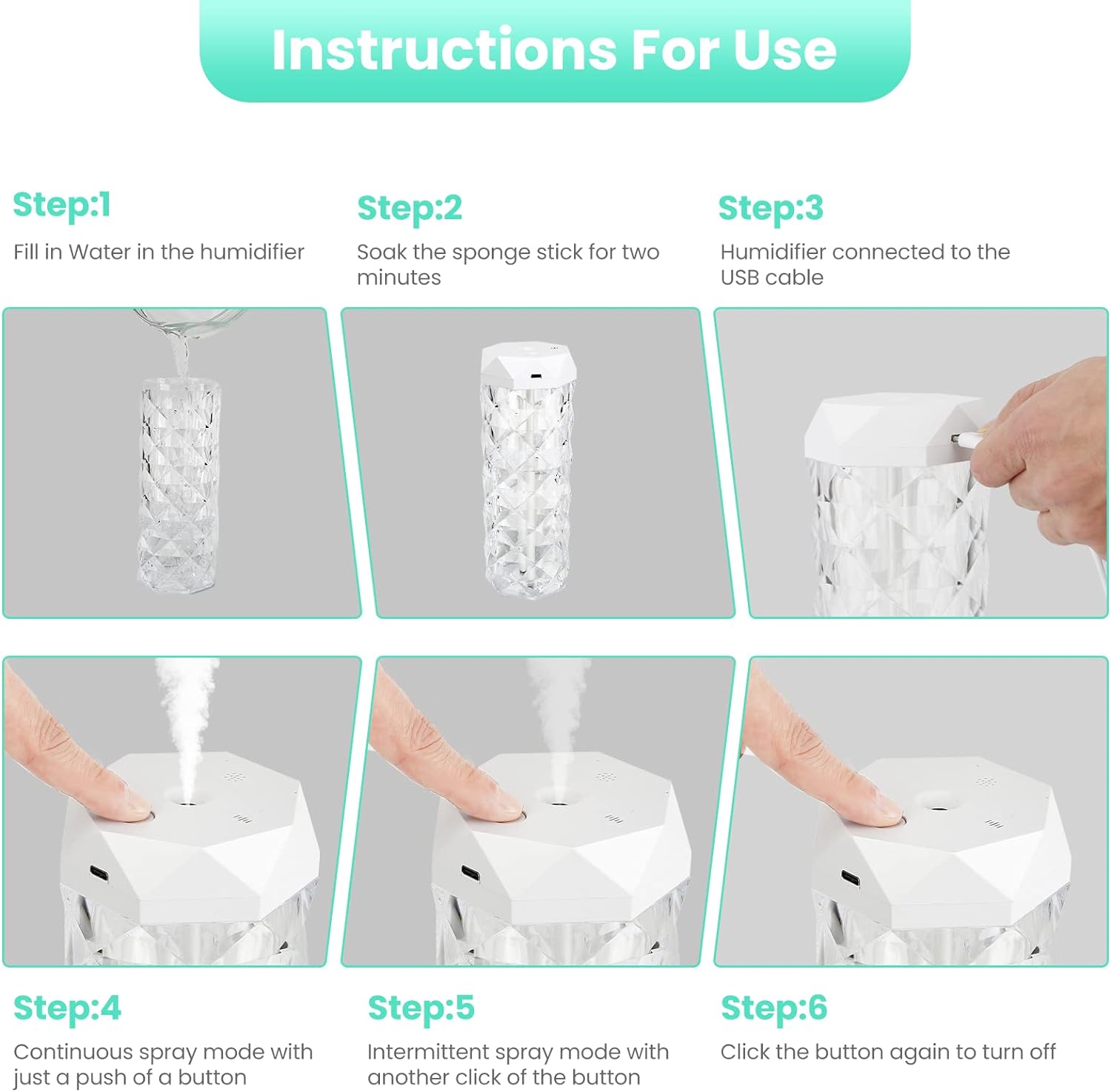 Instructions For Use

Step:1
Fill in Water in the humidifier

Step:2
Soak the sponge stick for two minutes

Step:3
Humidifier connected to the USB cable

Step:4
Continuous spray mode with just a push of a button

Step:5
Intermittent spray mode with another click of the button

Step:6
Click the button again to turn off