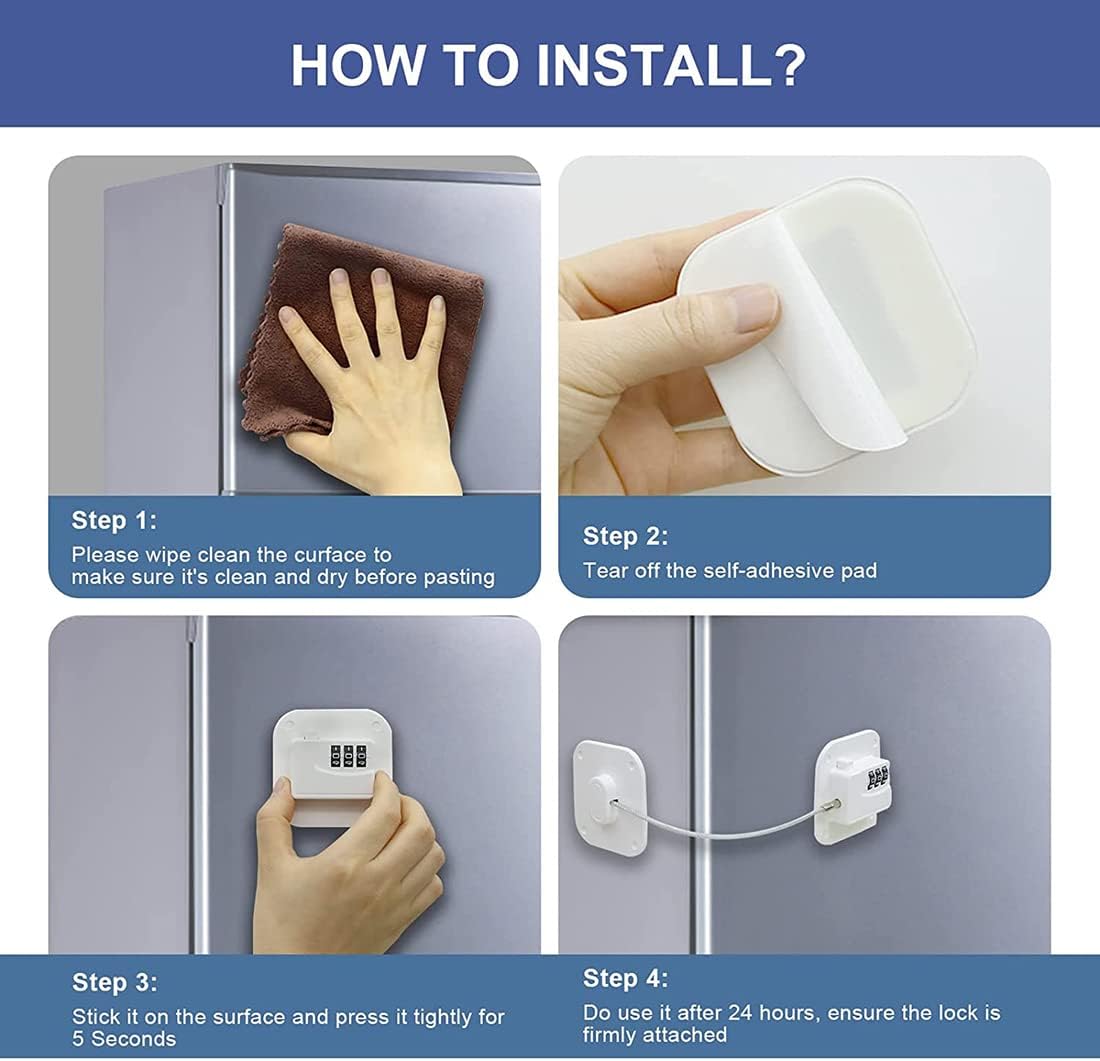 HOW TO INSTALL?

Step 1:
Please wipe clean the curface to make sure it's clean and dry before pasting

Step 2:
Tear off the self-adhesive pad

Step 3:
Stick it on the surface and press it tightly for 5 Seconds

Step 4:
Do use it after 24 hours, ensure the lock is firmly attached